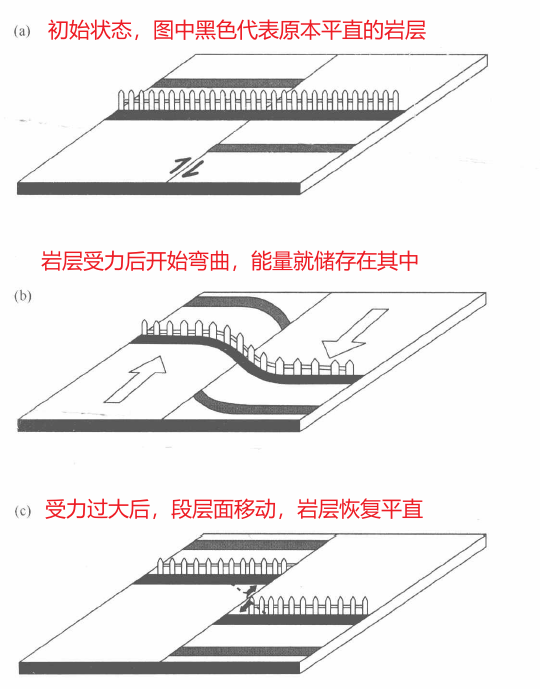 (a) 初始状态，图中黑色代表原本平直的岩层

岩层受力后开始弯曲，能量就储存在其中

(b)

(c) 受力过大后，段层面移动，岩层恢复平直