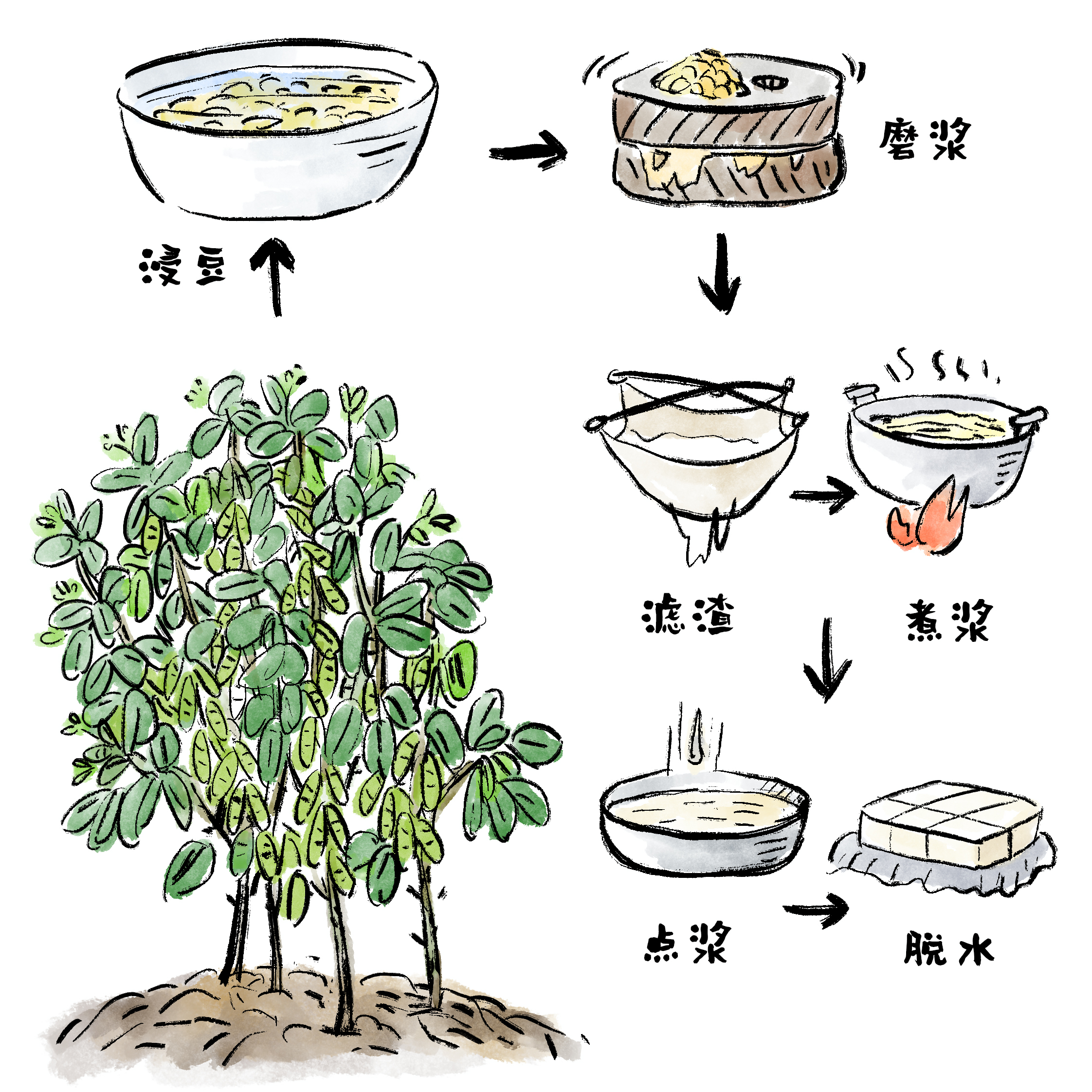 浸豆

磨浆

滤渣

煮浆

点浆

脱水