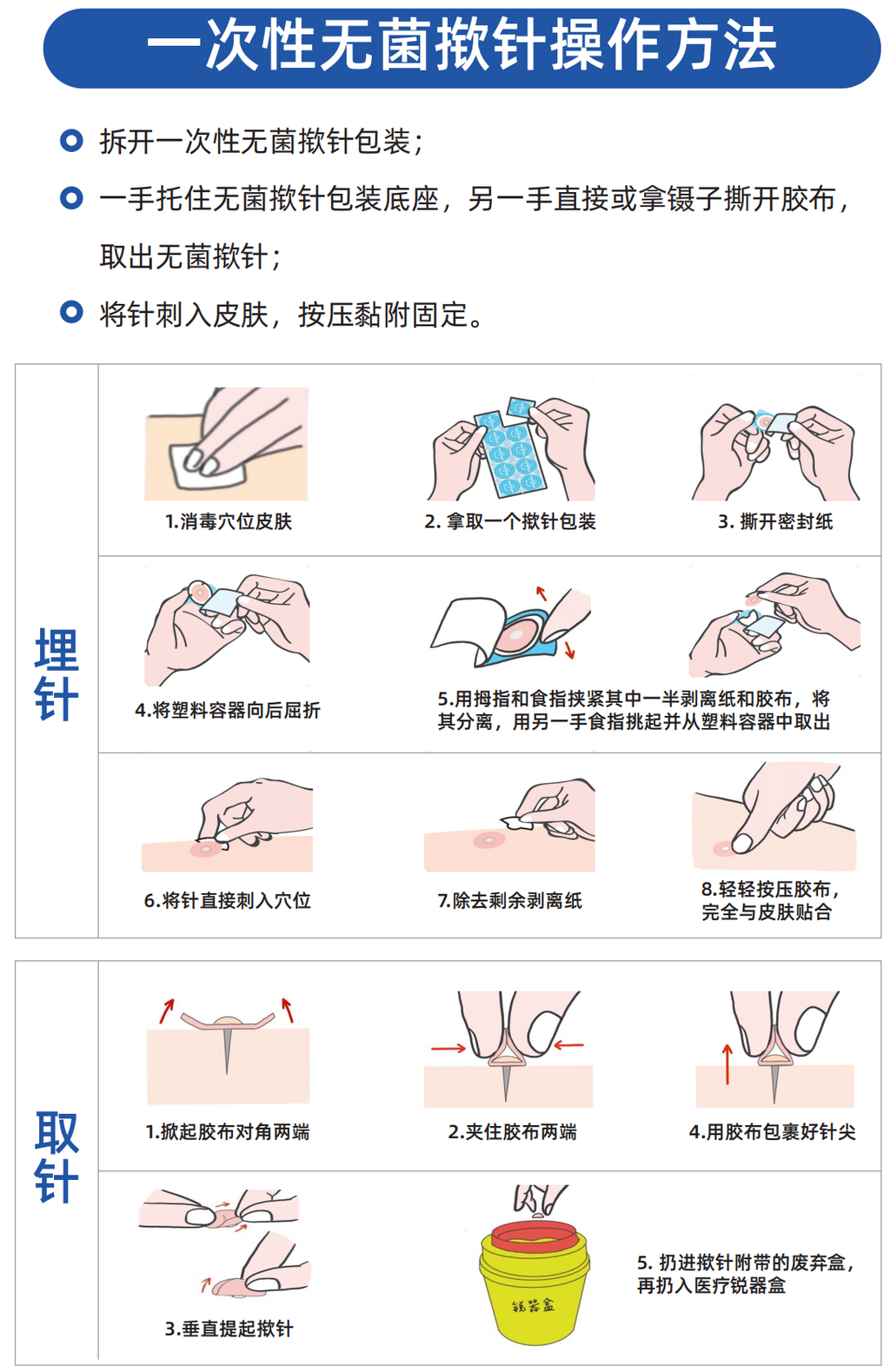 一次性无菌揿针操作方法

拆开一次性无菌揿针包装；

一手托住无菌揿针包装底座，另一手直接或拿镊子撕开胶布，取出无菌揿针；

将针刺入皮肤，按压黏附固定。

埋针

1.消毒穴位皮肤

2. 拿取一个揿针包装

3. 撕开密封纸

4.将塑料容器向后屈折

5.用拇指和食指挟紧其中一半剥离纸和胶布，将其分离，用另一手食指挑起并从塑料容器中取出

6.将针直接刺入穴位

7.除去剩余剥离纸

8.轻轻按压胶布，完全与皮肤贴合

取针

1.掀起胶布对角两端

2.夹住胶布两端

4.用胶布包裹好针尖

3.垂直提起揿针

锐器盒

5. 扔进揿针附带的废弃盒，再扔入医疗锐器盒